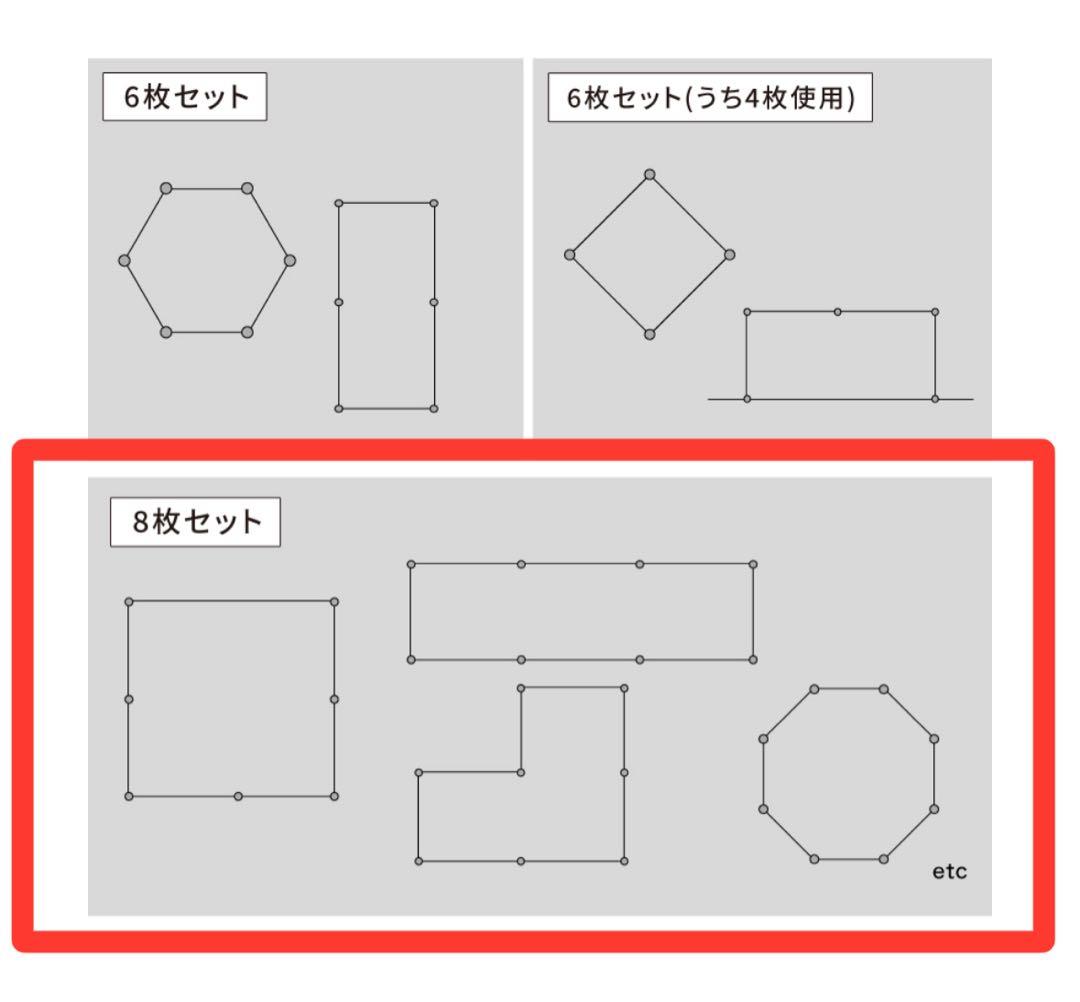 6枚セット

6枚セット(うち4枚使用)

8枚セット

etc